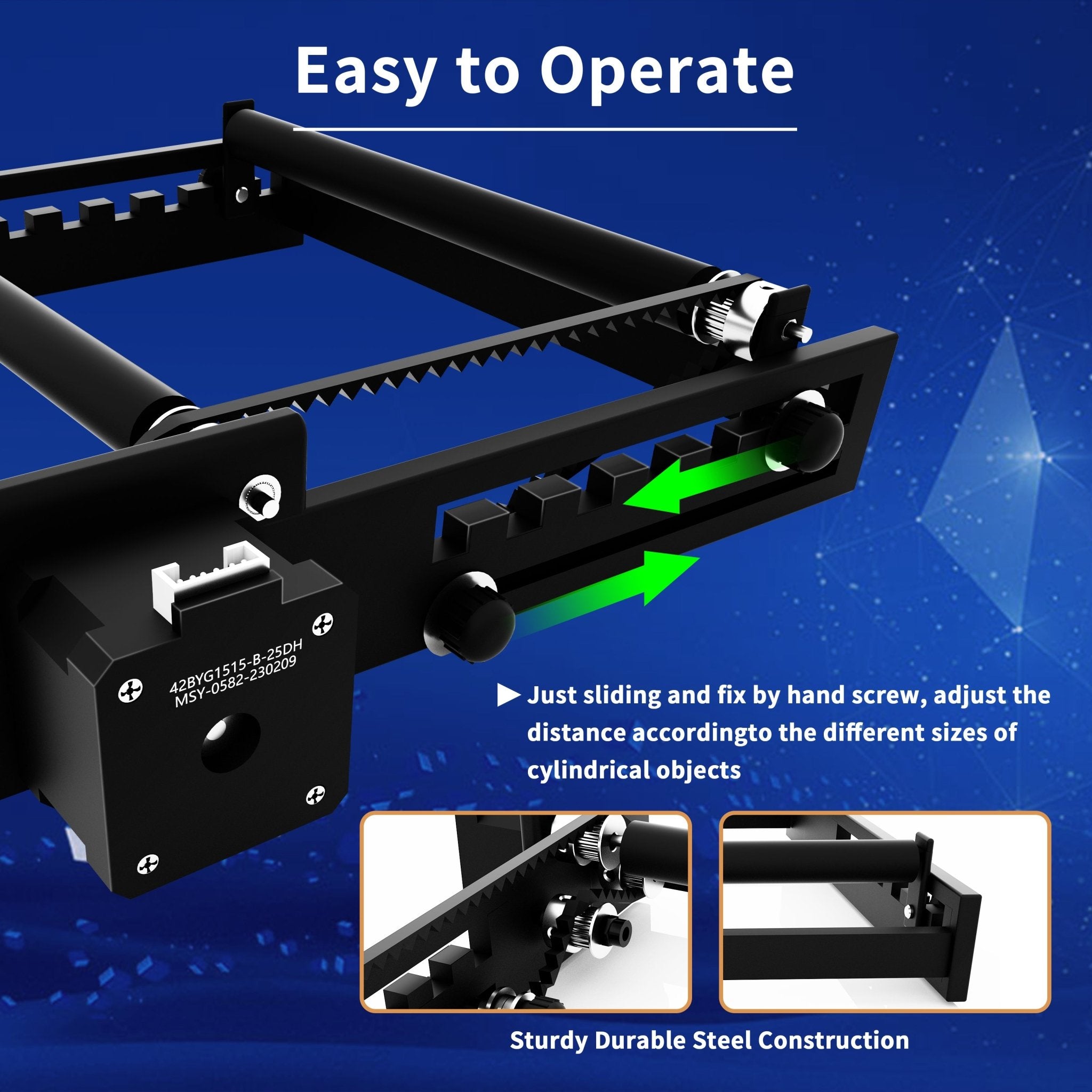 Easy to Operate

42BYG1515-B-25DH
MSY-0582-230209

▶ Just sliding and fix by hand screw, adjust the distance accordingto the different sizes of cylindrical objects

Sturdy Durable Steel Construction